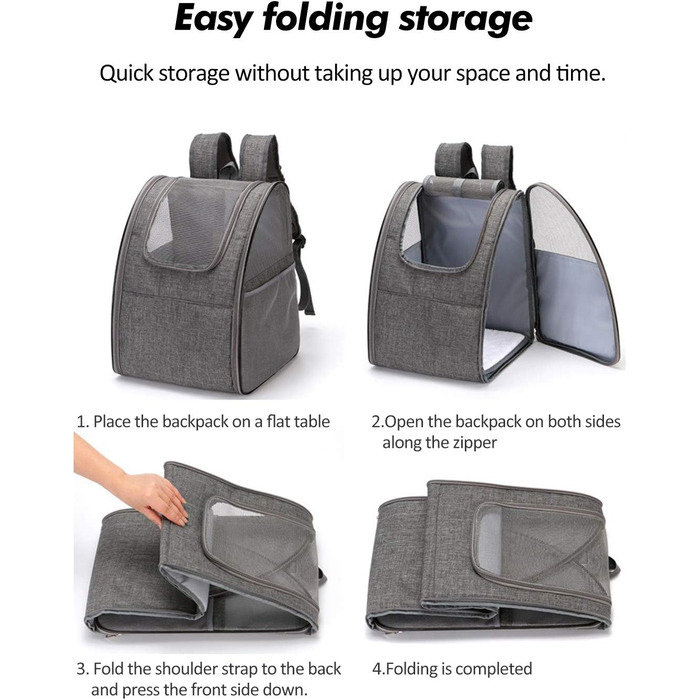 Easy folding storage

Quick storage without taking up your space and time.

1. Place the backpack on a flat table

2.Open the backpack on both sides along the zipper

3. Fold the shoulder strap to the back and press the front side down.

4.Folding is completed