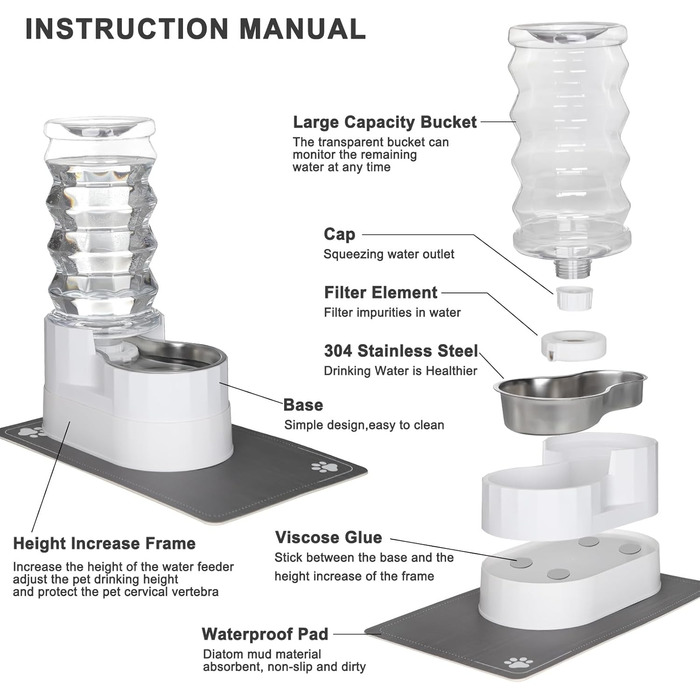 INSTRUCTION MANUAL

Large Capacity Bucket
The transparent bucket can monitor the remaining water at any time

Cap
Squeezing water outlet

Filter Element
Filter impurities in water

304 Stainless Steel
Drinking Water is Healthier

Base
Simple design,easy to clean

Height Increase Frame
Increase the height of the water feeder adjust the pet drinking height and protect the pet cervical vertebra

Viscose Glue
Stick between the base and the height increase of the frame

Waterproof Pad
Diatom mud material absorbent, non-slip and dirty