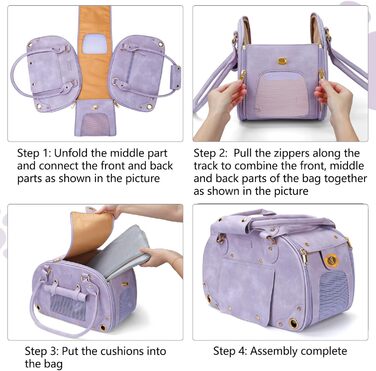 Step 1: Unfold the middle part and connect the front and back parts as shown in the picture

Step 2: Pull the zippers along the track to combine the front, middle and back parts of the bag together as shown in the picture

Step 3: Put the cushions into the bag

Step 4: Assembly complete