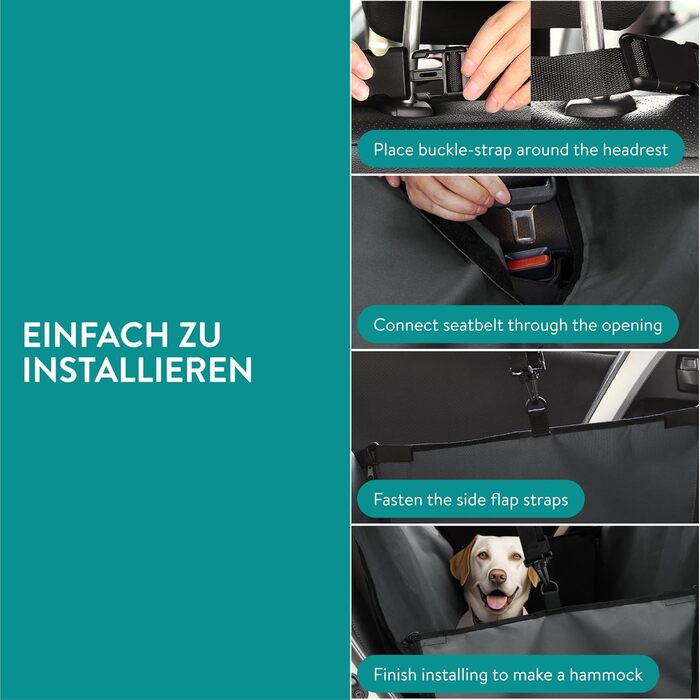 EINFACH ZU INSTALLIEREN

Place buckle-strap around the headrest

Connect seatbelt through the opening

Fasten the side flap straps

Finish installing to make a hammock