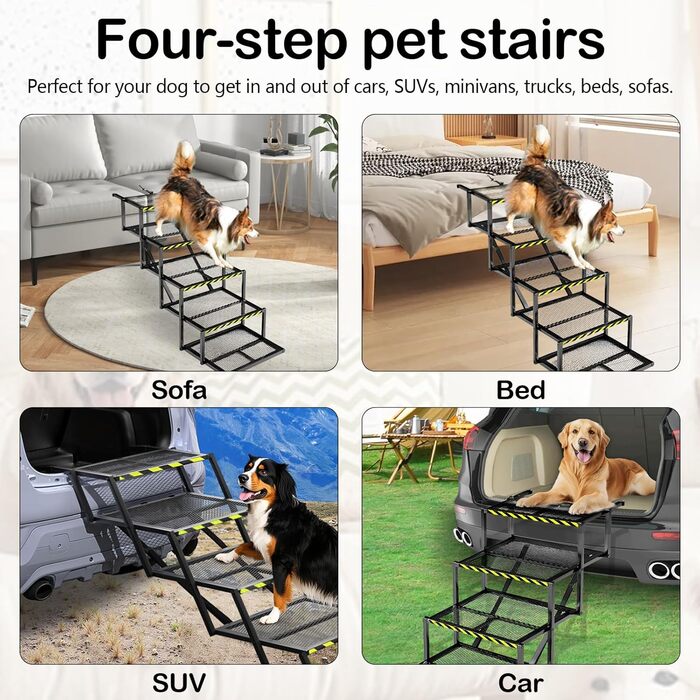 Four-step pet stairs

Perfect for your dog to get in and out of cars, SUVs, minivans, trucks, beds, sofas.

Sofa

Bed

SUV

Car