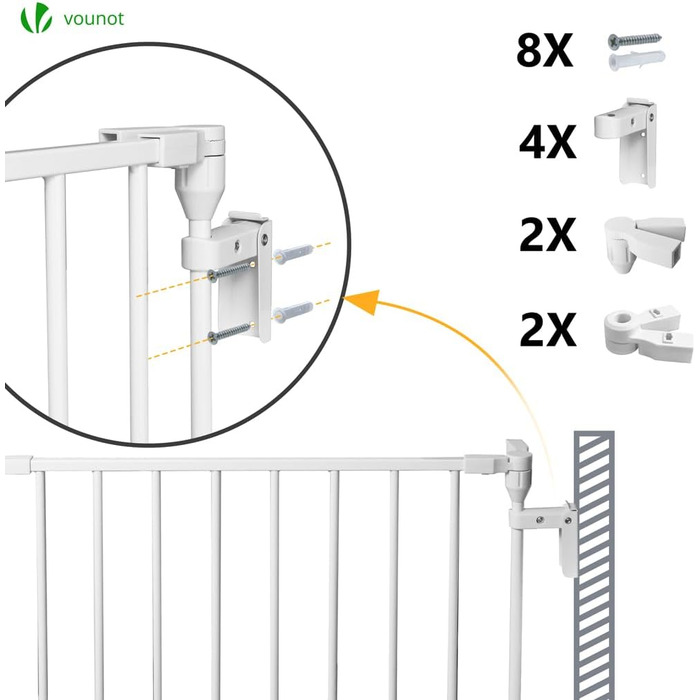 vounot

8X

4X

2X

2X