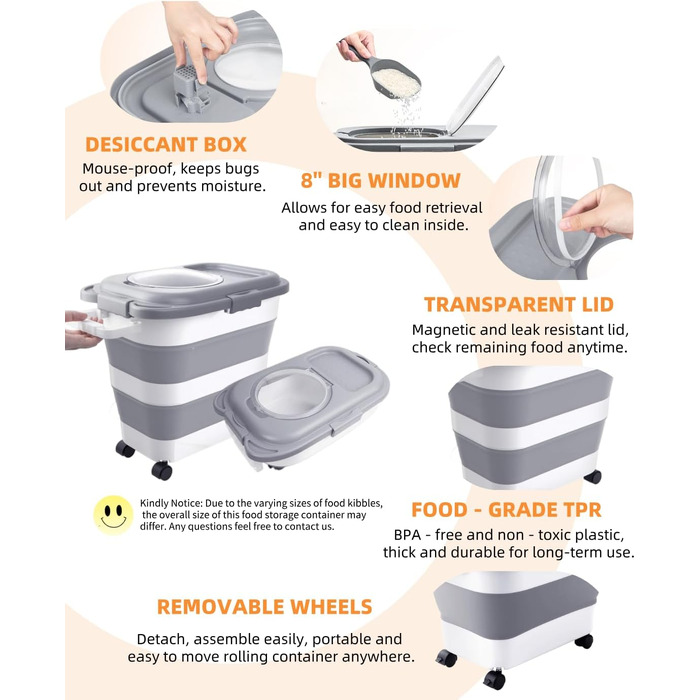 DESICCANT BOX

Mouse-proof, keeps bugs out and prevents moisture.

8" BIG WINDOW

Allows for easy food retrieval and easy to clean inside.

TRANSPARENT LID

Magnetic and leak resistant lid, check remaining food anytime.

Kindly Notice: Due to the varying sizes of food kibbles, the overall size of this food storage container may differ. Any questions feel free to contact us.

FOOD - GRADE TPR

BPA - free and non - toxic plastic, thick and durable for long-term use.

REMOVABLE WHEELS

Detach, assemble easily, portable and easy to move rolling container anywhere.