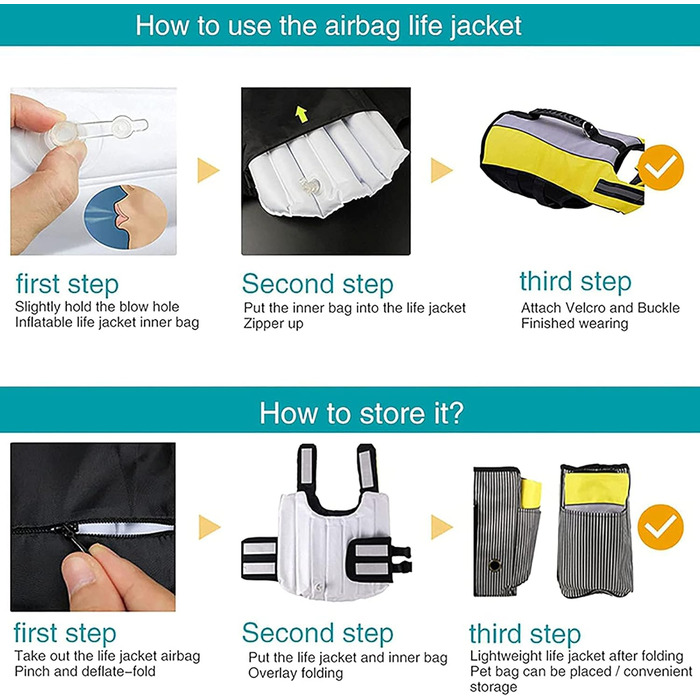 How to use the airbag life jacket

first step
Slightly hold the blow hole
Inflatable life jacket inner bag

Second step
Put the inner bag into the life jacket
Zipper up

third step
Attach Velcro and Buckle
Finished wearing

How to store it?

first step
Take out the life jacket airbag
Pinch and deflate-fold

Second step
Put the life jacket and inner bag
Overlay folding

third step
Lightweight life jacket after folding
Pet bag can be placed / convenient storage