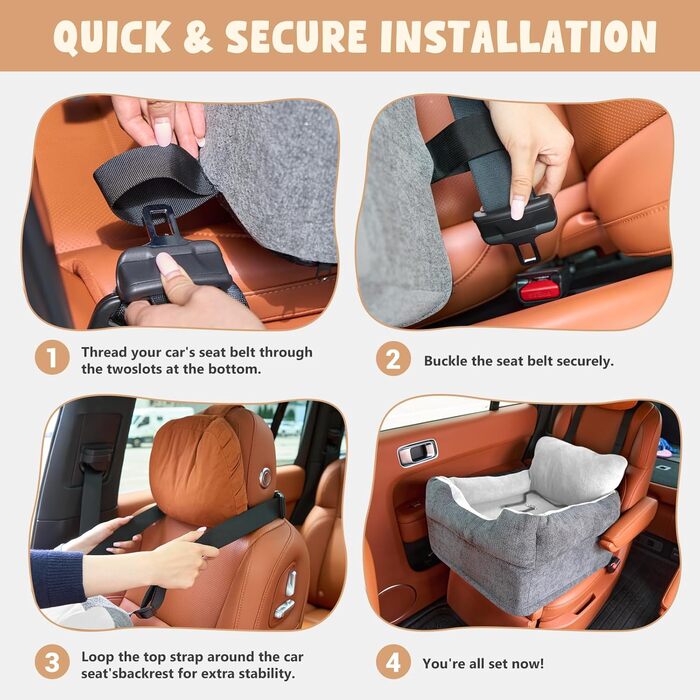 QUICK & SECURE INSTALLATION

1 Thread your car's seat belt through the twoslots at the bottom.

2 Buckle the seat belt securely.

3 Loop the top strap around the car seat'sbackrest for extra stability.

4 You're all set now!