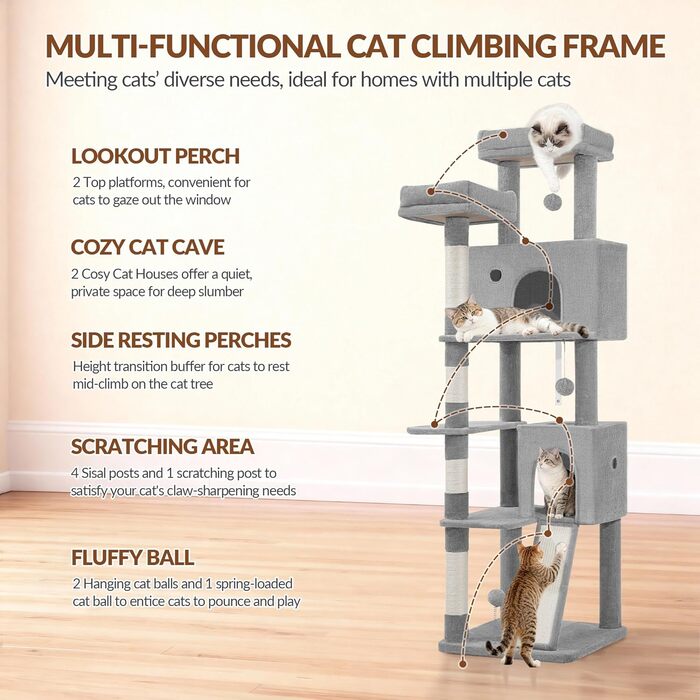 MULTI-FUNCTIONAL CAT CLIMBING FRAME
Meeting cats' diverse needs, ideal for homes with multiple cats

LOOKOUT PERCH
2 Top platforms, convenient for cats to gaze out the window

COZY CAT CAVE
2 Cosy Cat Houses offer a quiet, private space for deep slumber

SIDE RESTING PERCHES
Height transition buffer for cats to rest mid-climb on the cat tree

SCRATCHING AREA
4 Sisal posts and 1 scratching post to satisfy your cat's claw-sharpening needs

FLUFFY BALL
2 Hanging cat balls and 1 spring-loaded cat ball to entice cats to pounce and play