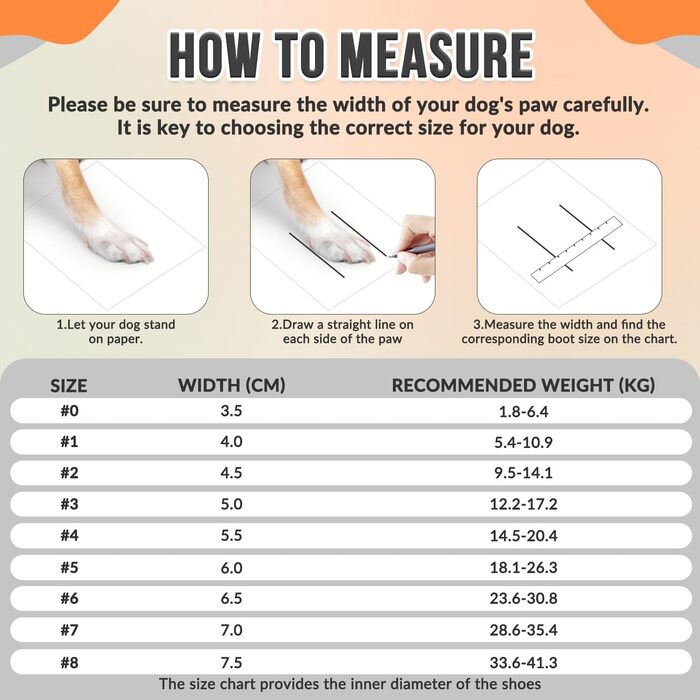 HOW TO MEASURE

Please be sure to measure the width of your dog's paw carefully. It is key to choosing the correct size for your dog.

1.Let your dog stand on paper.

2.Draw a straight line on each side of the paw

3.Measure the width and find the corresponding boot size on the chart.

| SIZE | WIDTH (CM) | RECOMMENDED WEIGHT (KG) |
|---|---|---|
| #0 | 3.5 | 1.8-6.4 |
| #1 | 4.0 | 5.4-10.9 |
| #2 | 4.5 | 9.5-14.1 |
| #3 | 5.0 | 12.2-17.2 |
| #4 | 5.5 | 14.5-20.4 |
| #5 | 6.0 | 18.1-26.3 |
| #6 | 6.5 | 23.6-30.8 |
| #7 | 7.0 | 28.6-35.4 |
| #8 | 7.5 | 33.6-41.3 |

The size chart provides the inner diameter of the shoes